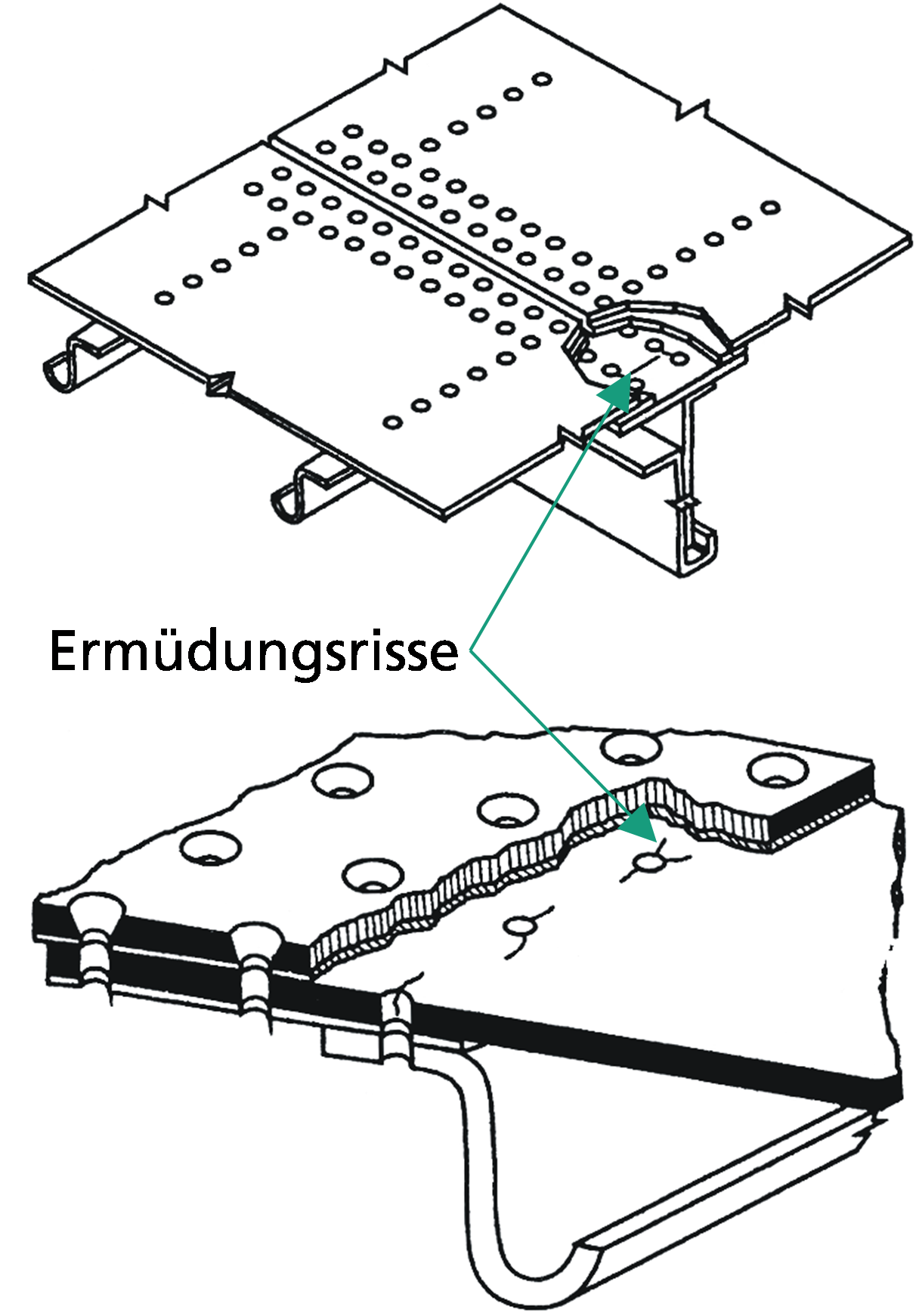 Ermüdungsrisse